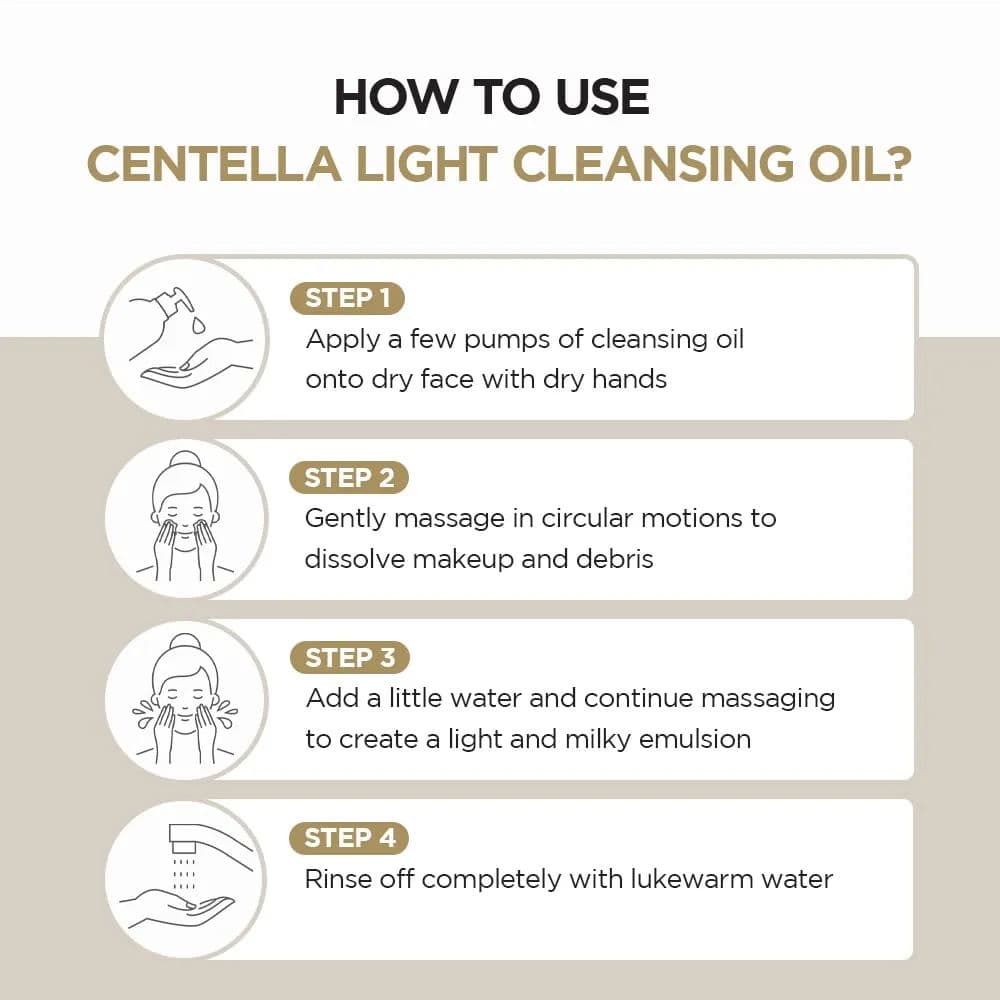 HOW TO USE
CENTELLA LIGHT CLEANSING OIL?

STEP 1
Apply a few pumps of cleansing oil onto dry face with dry hands

STEP 2
Gently massage in circular motions to dissolve makeup and debris

STEP 3
Add a little water and continue massaging to create a light and milky emulsion

STEP 4
Rinse off completely with lukewarm water