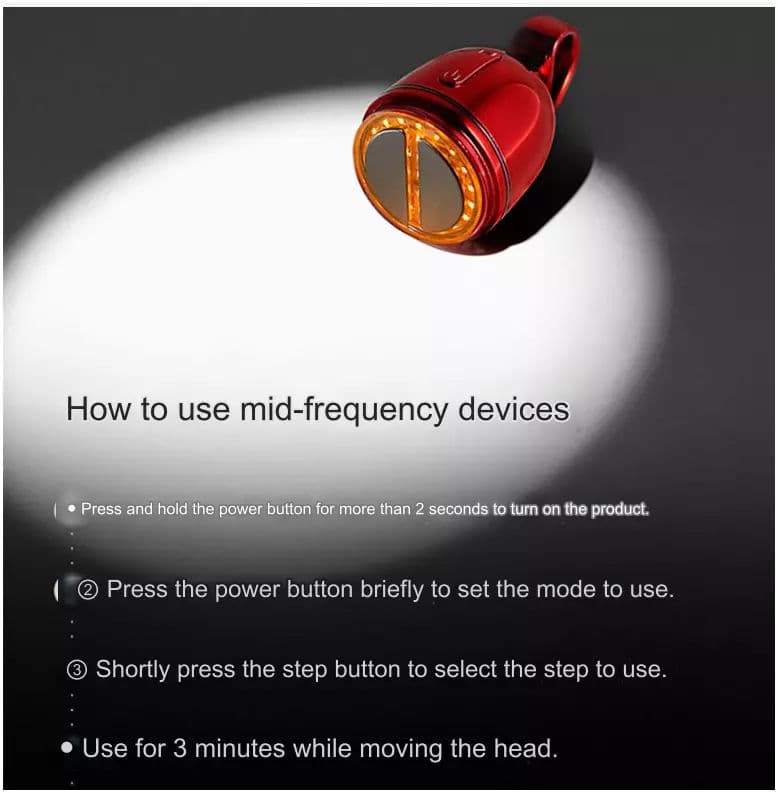 How to use mid-frequency devices

• Press and hold the power button for more than 2 seconds to turn on the product.

② Press the power button briefly to set the mode to use.

③ Shortly press the step button to select the step to use.

• Use for 3 minutes while moving the head.