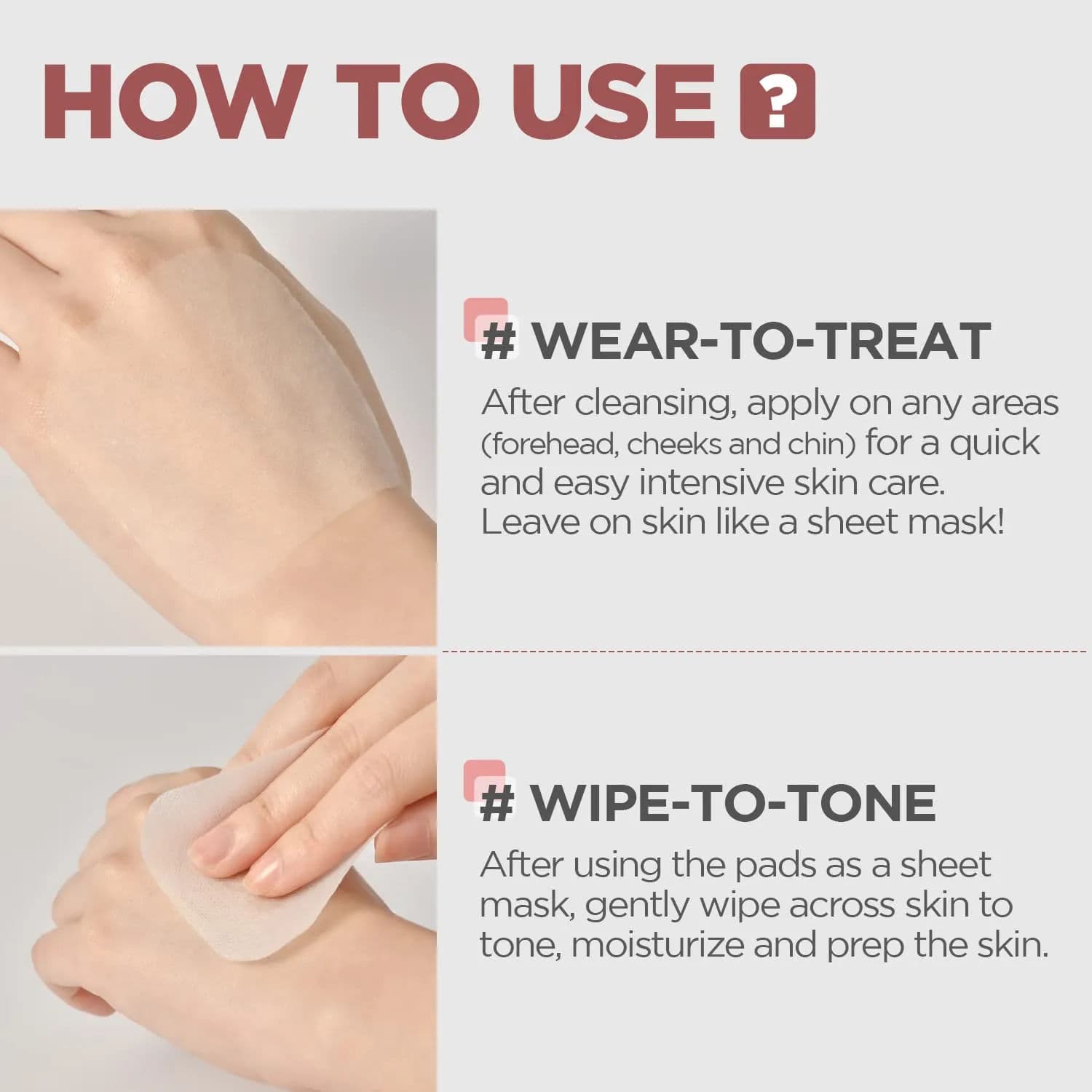 HOW TO USE ?

# WEAR-TO-TREAT

After cleansing, apply on any areas (forehead, cheeks and chin) for a quick and easy intensive skin care. Leave on skin like a sheet mask!

# WIPE-TO-TONE

After using the pads as a sheet mask, gently wipe across skin to tone, moisturize and prep the skin.