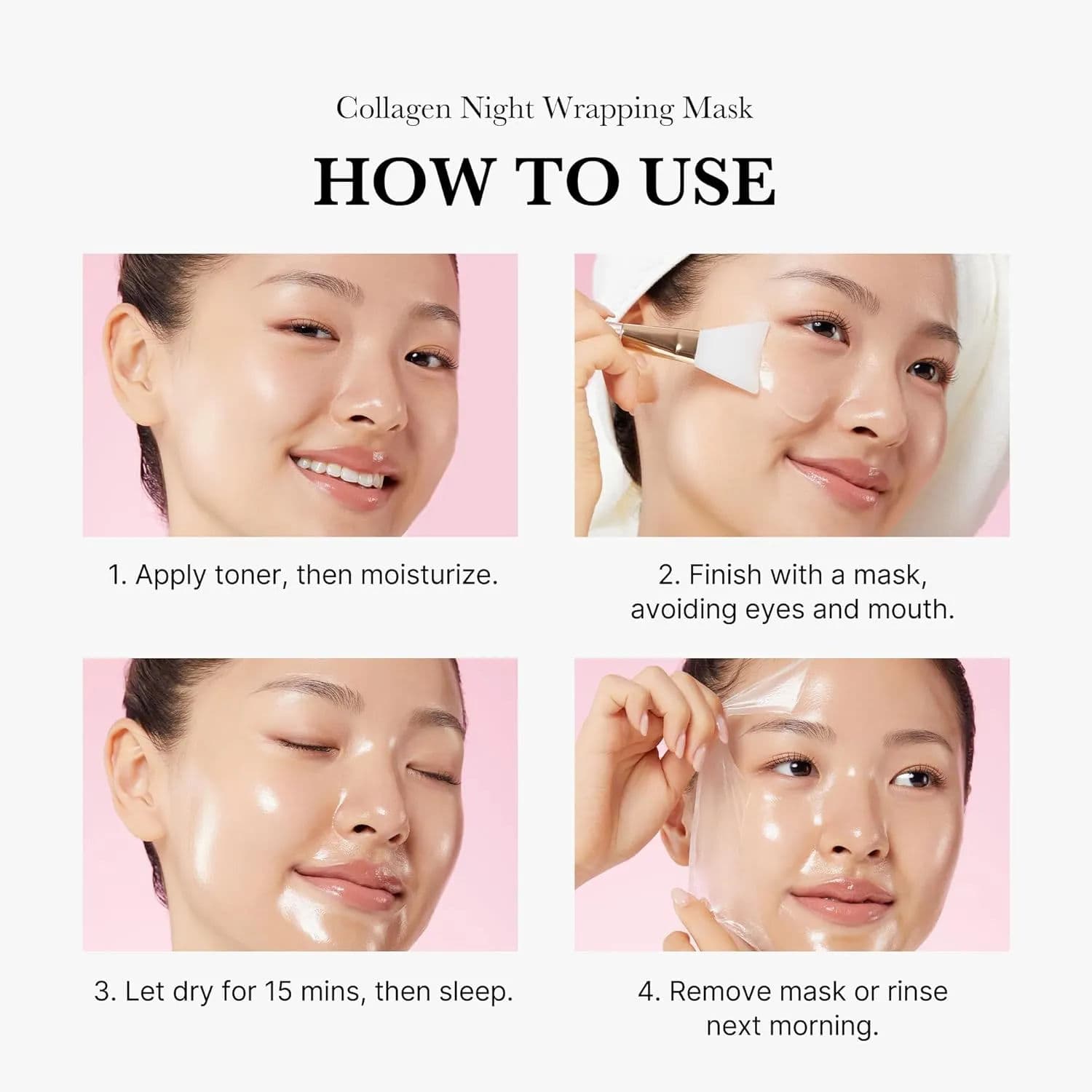 Collagen Night Wrapping Mask

HOW TO USE

1. Apply toner, then moisturize.

2. Finish with a mask, avoiding eyes and mouth.

3. Let dry for 15 mins, then sleep.

4. Remove mask or rinse next morning.