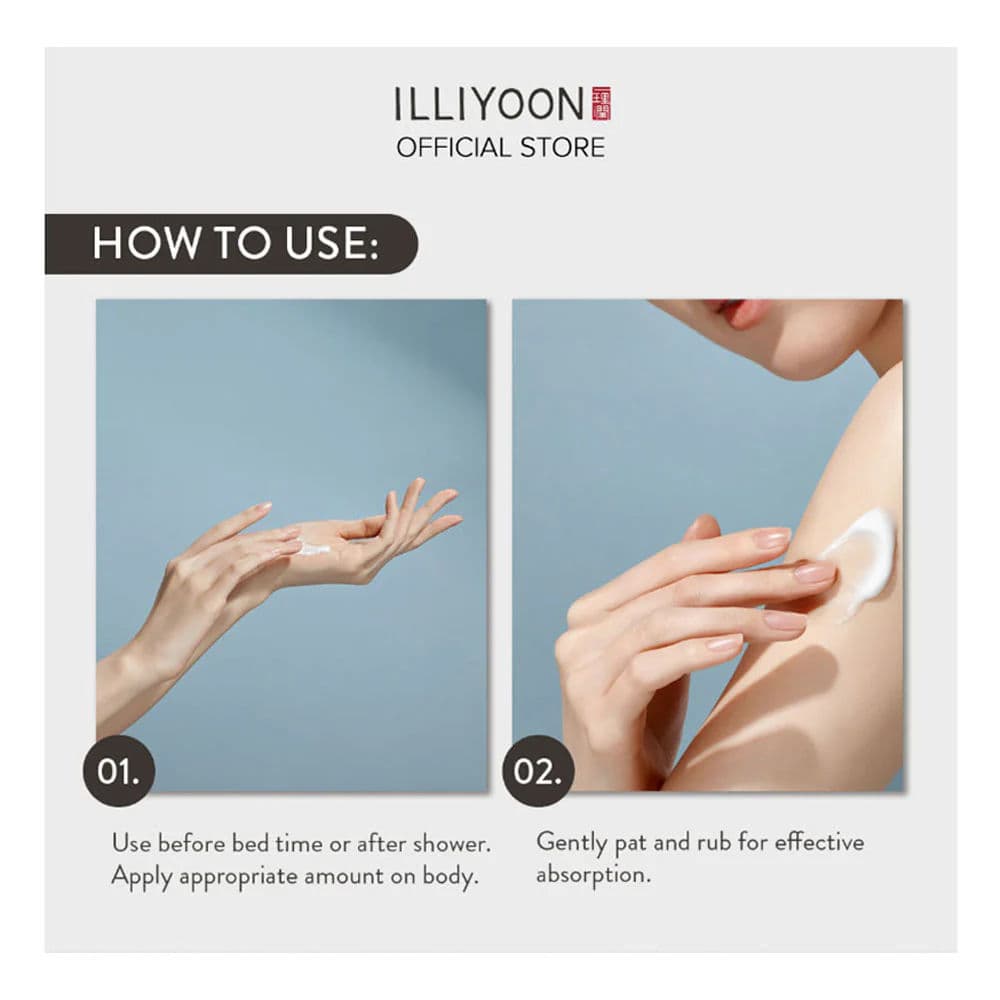 ILLIYOON

OFFICIAL STORE

HOW TO USE:

01.

Use before bed time or after shower. Apply appropriate amount on body.

02.

Gently pat and rub for effective absorption.