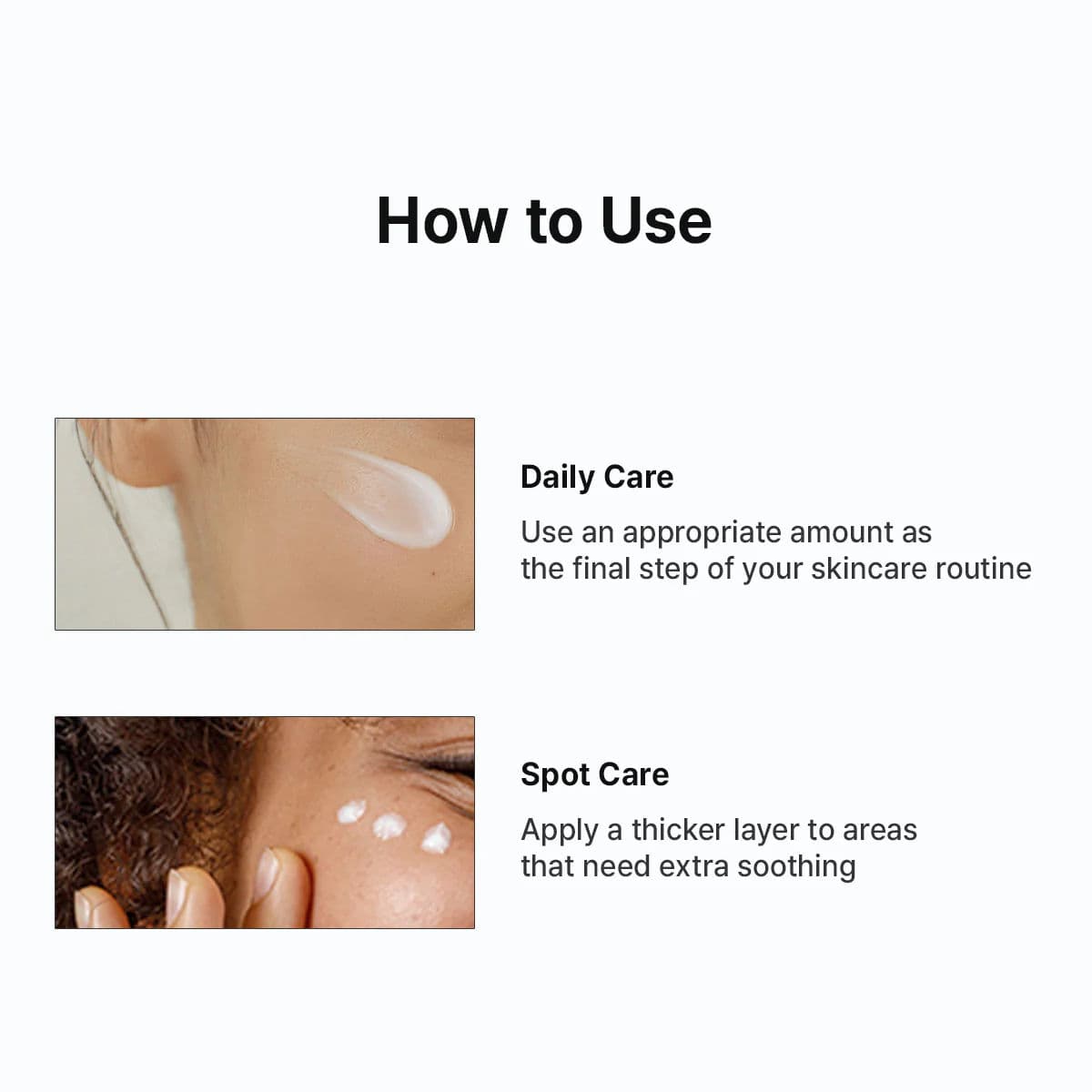 How to Use

Daily Care

Use an appropriate amount as the final step of your skincare routine

Spot Care

Apply a thicker layer to areas that need extra soothing