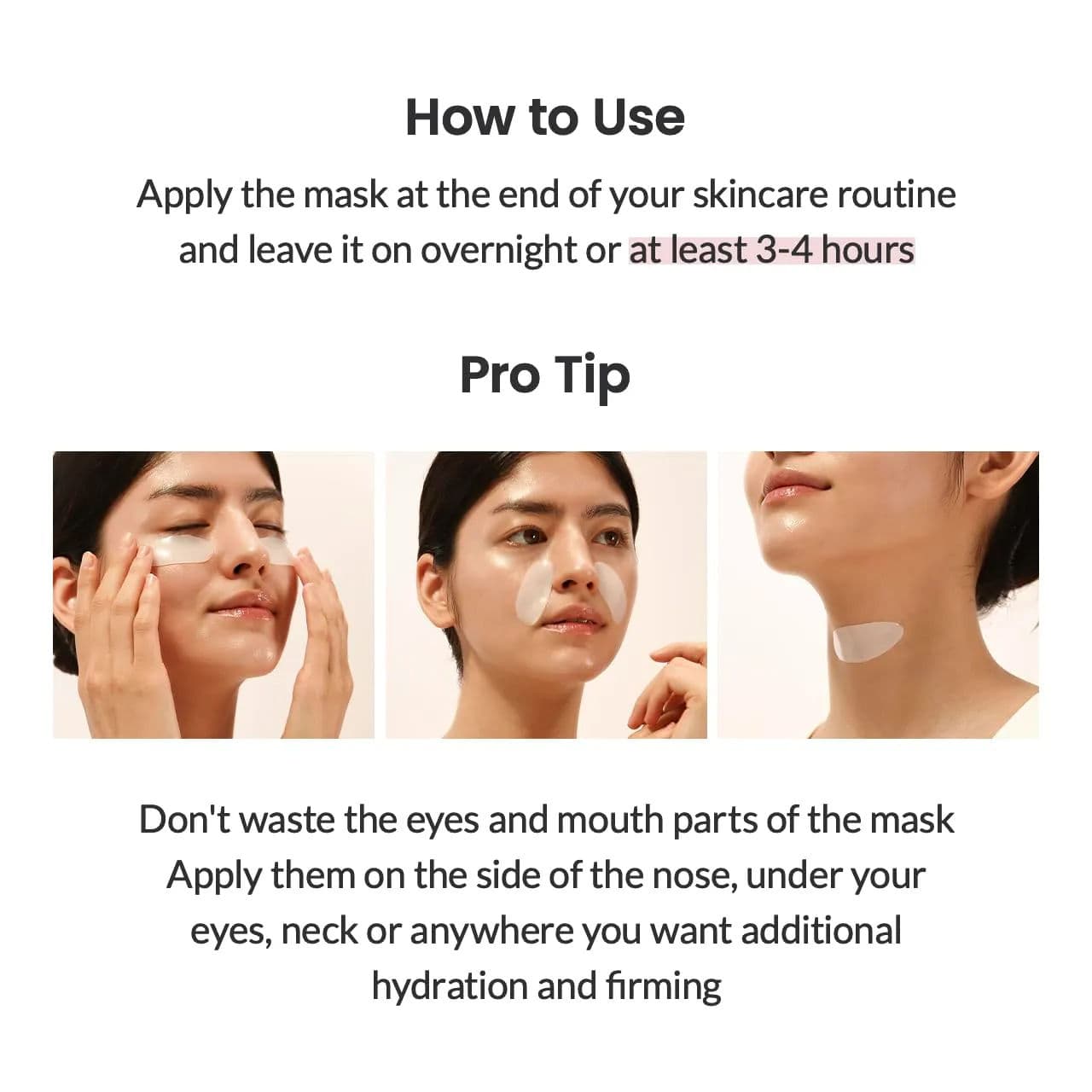 How to Use

Apply the mask at the end of your skincare routine and leave it on overnight or at least 3-4 hours

Pro Tip

Don't waste the eyes and mouth parts of the mask
Apply them on the side of the nose, under your eyes, neck or anywhere you want additional hydration and firming