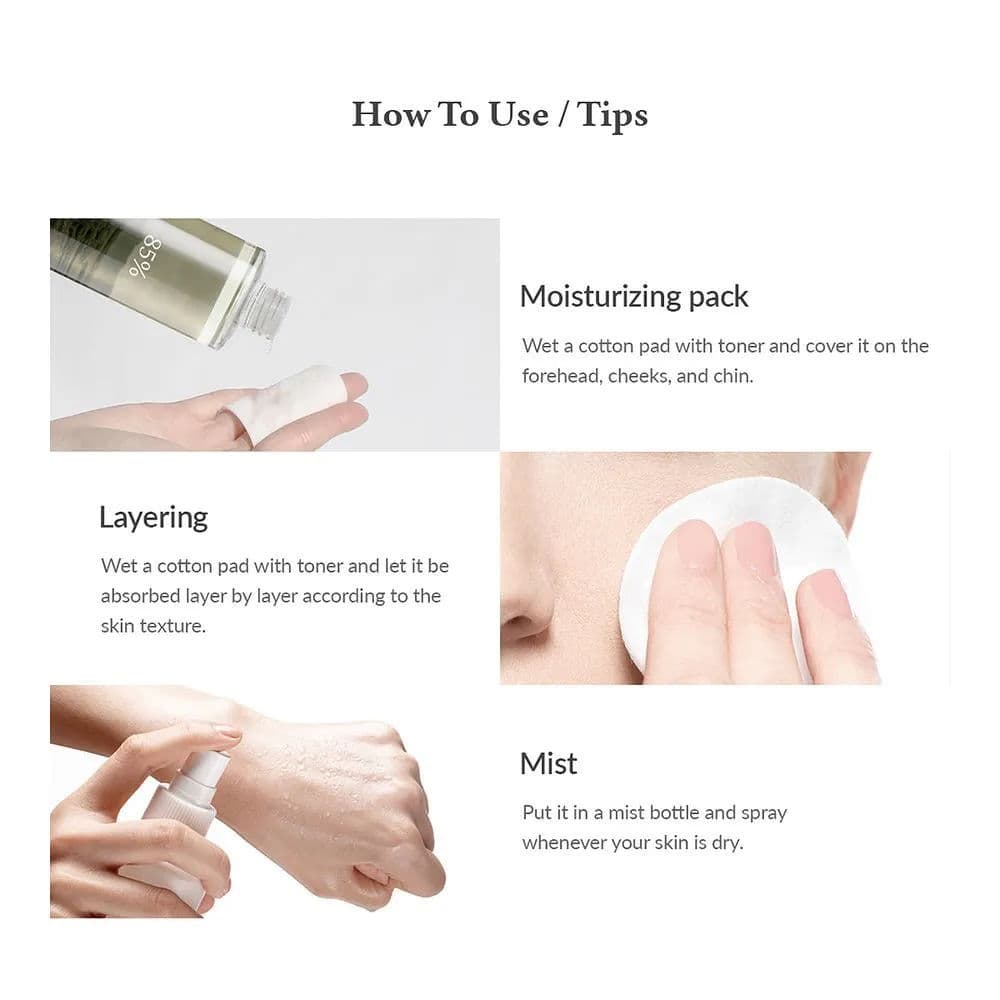 How To Use / Tips

85%

Moisturizing pack

Wet a cotton pad with toner and cover it on the forehead, cheeks, and chin.

Layering

Wet a cotton pad with toner and let it be absorbed layer by layer according to the skin texture.

Mist

Put it in a mist bottle and spray whenever your skin is dry.