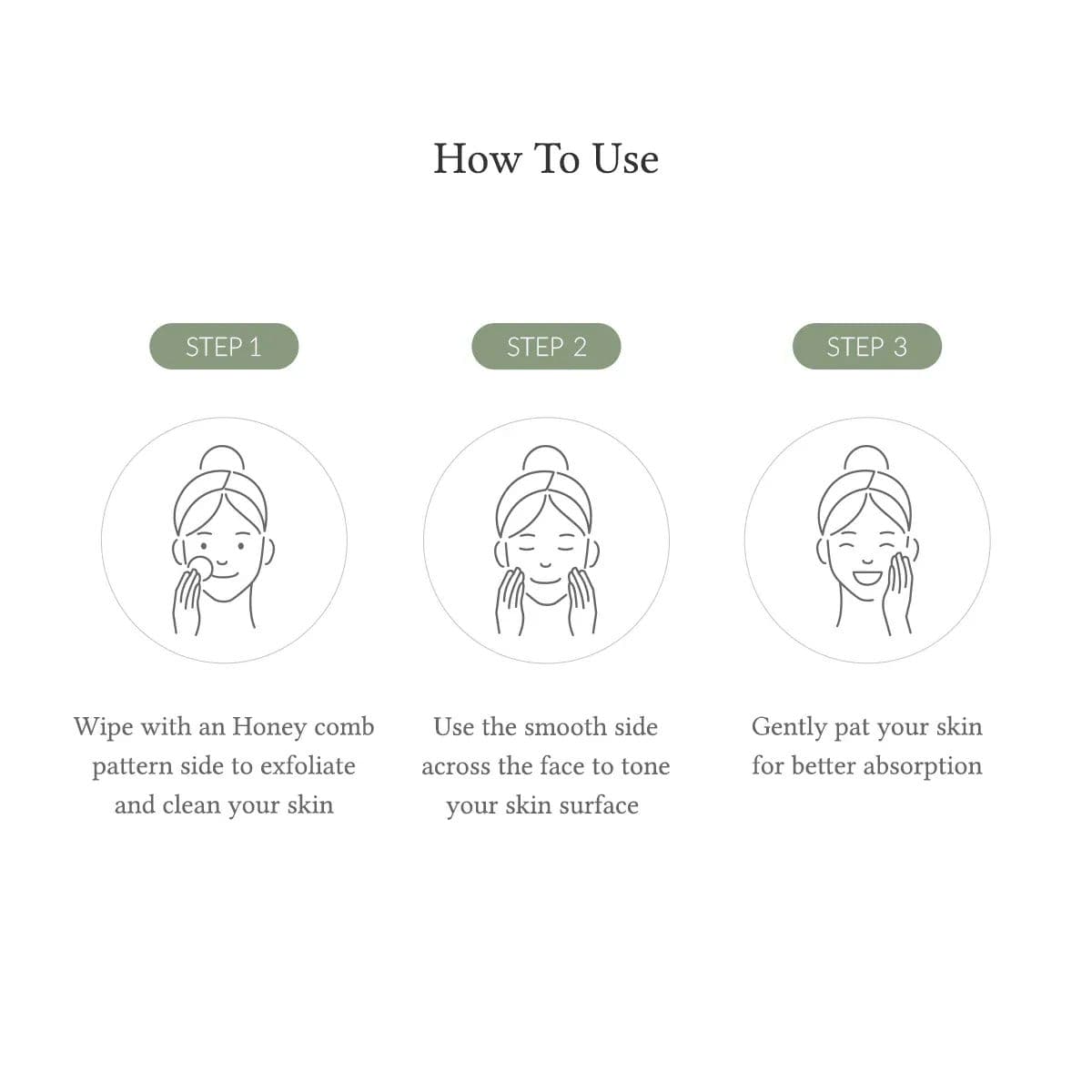 How To Use

STEP 1

Wipe with an Honey comb pattern side to exfoliate and clean your skin

STEP 2

Use the smooth side across the face to tone your skin surface

STEP 3

Gently pat your skin for better absorption