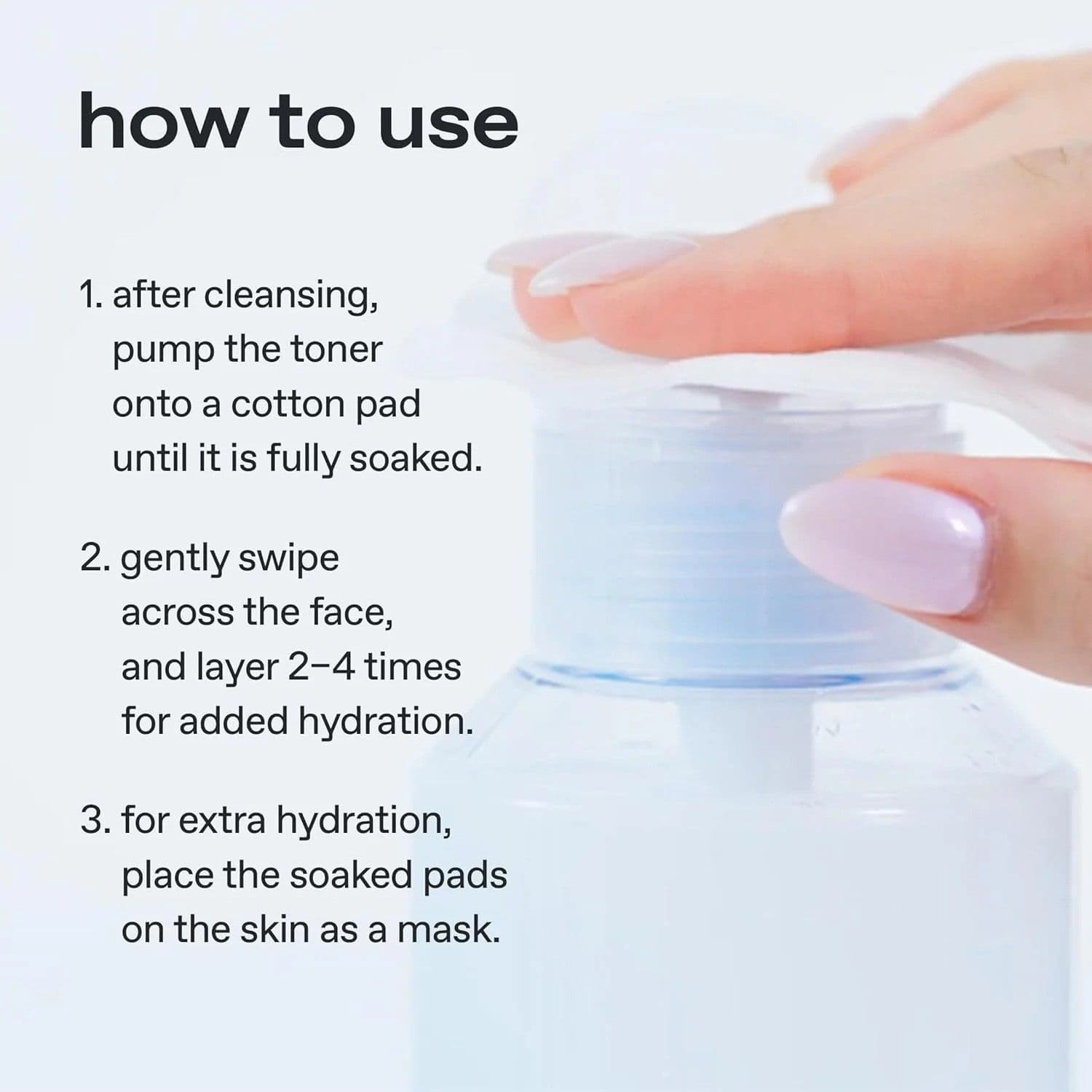 how to use

1. after cleansing, pump the toner onto a cotton pad until it is fully soaked.

2. gently swipe across the face, and layer 2–4 times for added hydration.

3. for extra hydration, place the soaked pads on the skin as a mask.