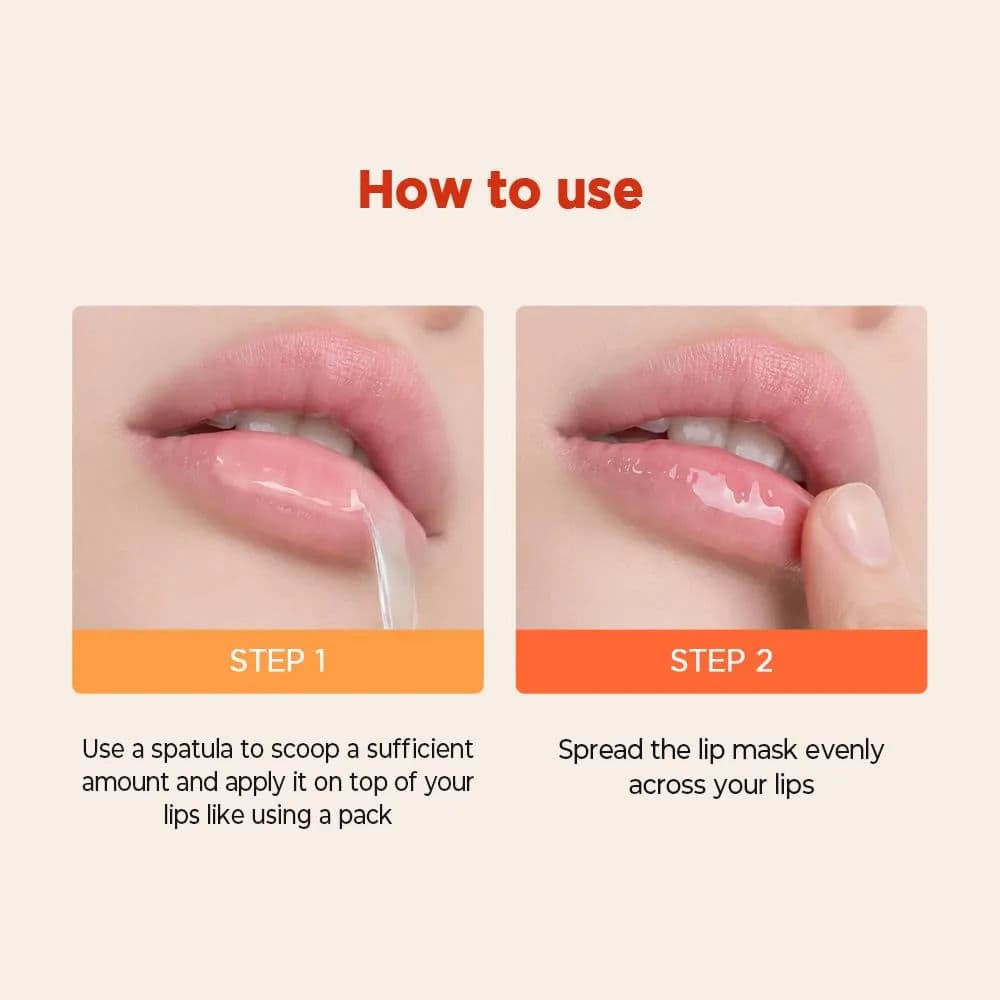 How to use

STEP 1

Use a spatula to scoop a sufficient amount and apply it on top of your lips like using a pack

STEP 2

Spread the lip mask evenly across your lips