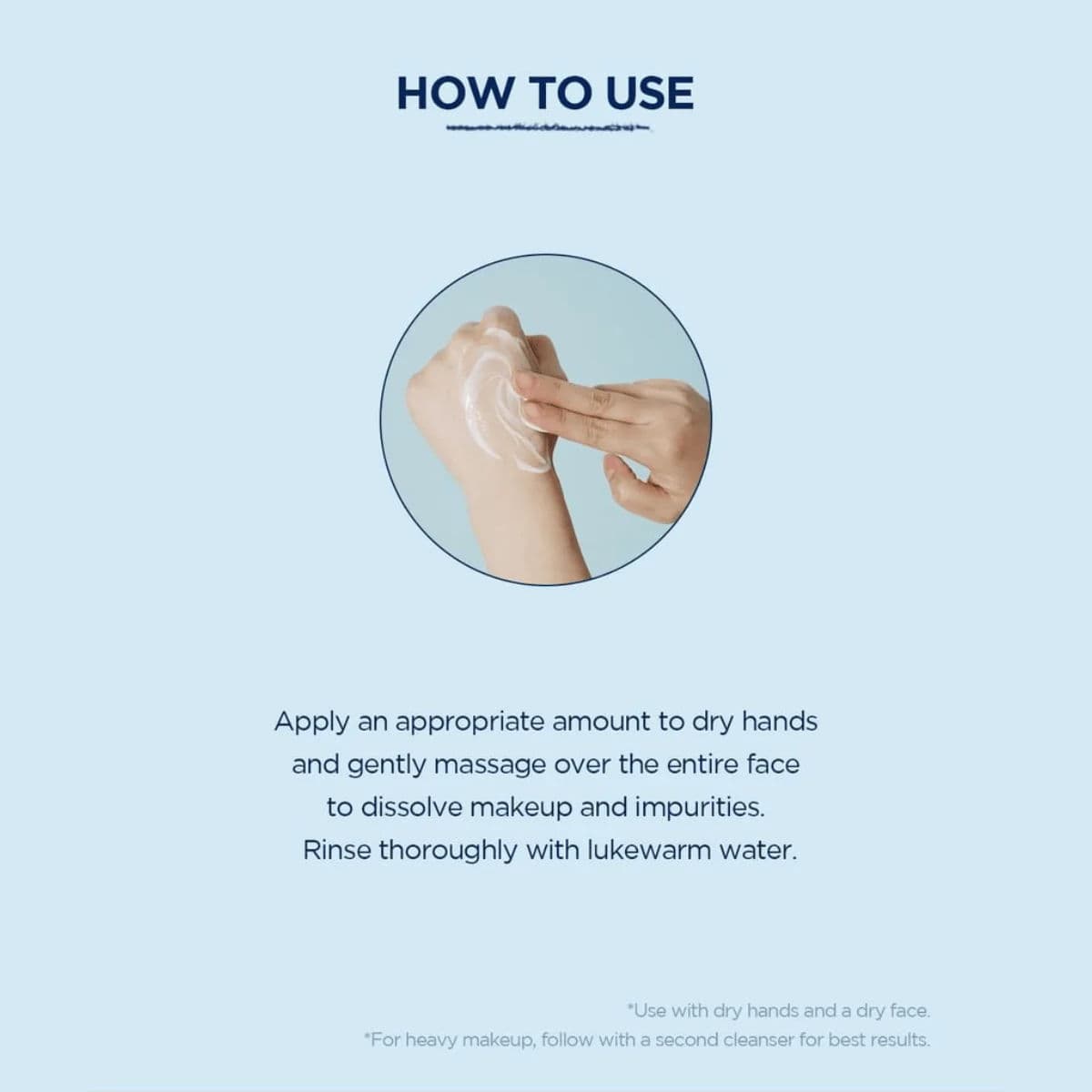 HOW TO USE

Apply an appropriate amount to dry hands and gently massage over the entire face to dissolve makeup and impurities. Rinse thoroughly with lukewarm water.

*Use with dry hands and a dry face.
*For heavy makeup, follow with a second cleanser for best results.