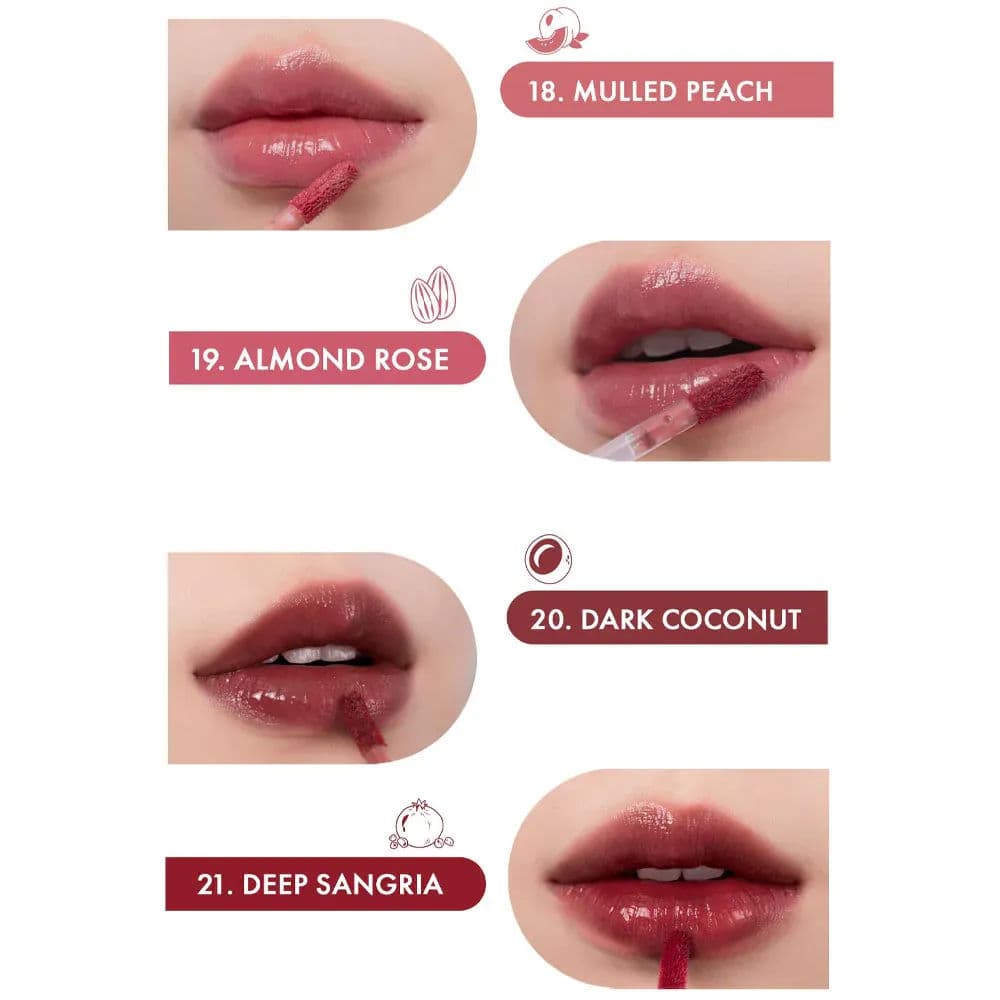 18. MULLED PEACH

19. ALMOND ROSE

20. DARK COCONUT

21. DEEP SANGRIA