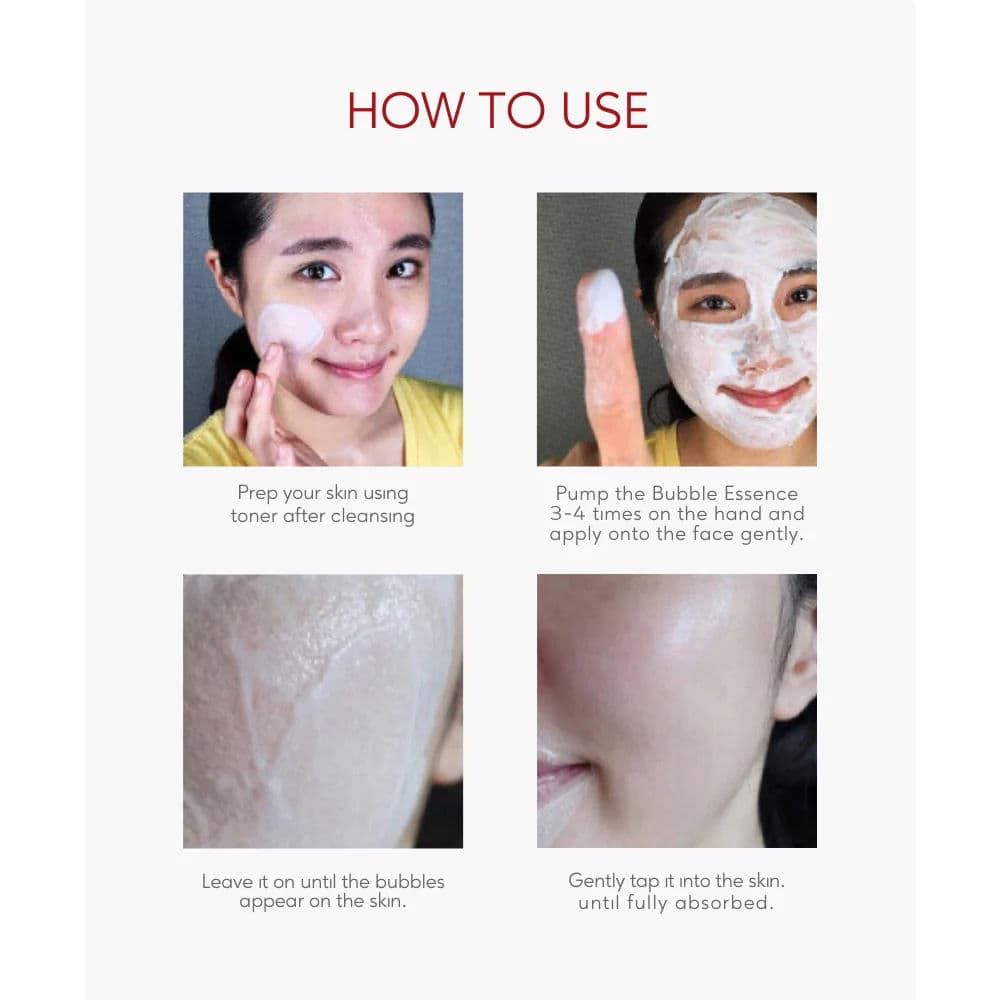 HOW TO USE

Prep your skin using toner after cleansing

Pump the Bubble Essence 3-4 times on the hand and apply onto the face gently.

Leave it on until the bubbles appear on the skin.

Gently tap it into the skin. until fully absorbed.