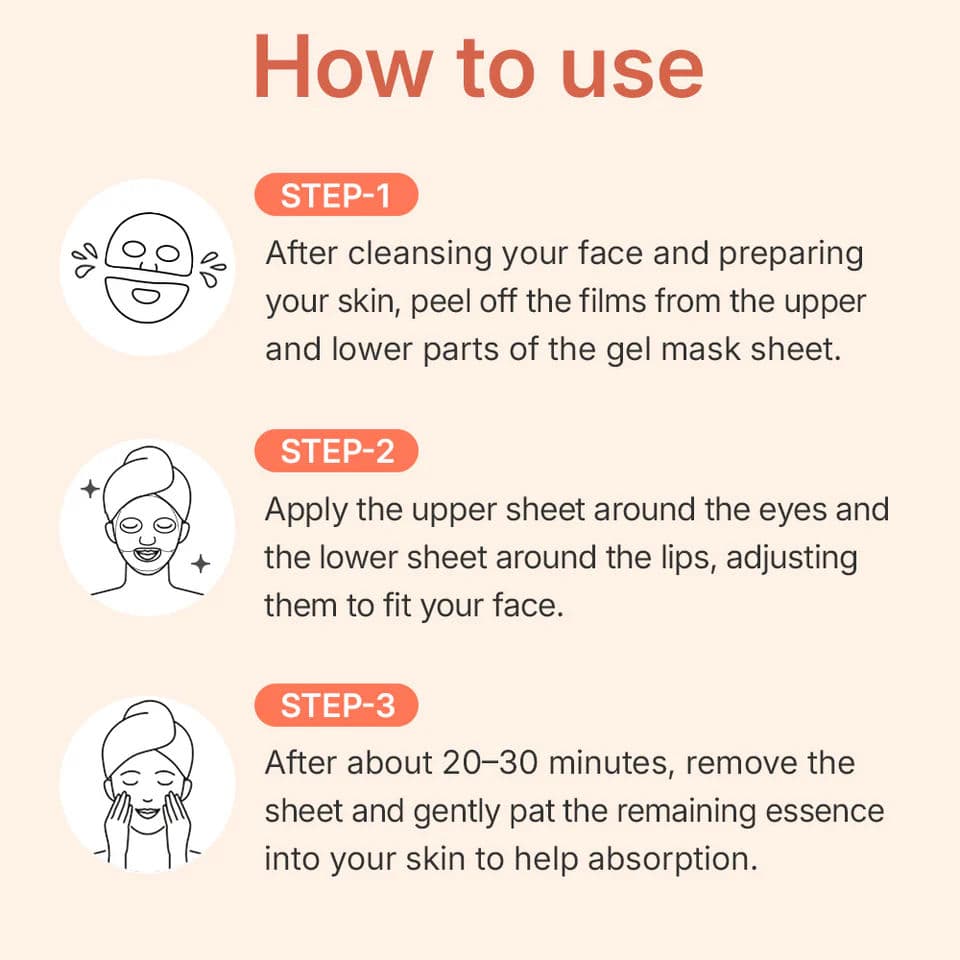 How to use

STEP-1

After cleansing your face and preparing your skin, peel off the films from the upper and lower parts of the gel mask sheet.

STEP-2

Apply the upper sheet around the eyes and the lower sheet around the lips, adjusting them to fit your face.

STEP-3

After about 20–30 minutes, remove the sheet and gently pat the remaining essence into your skin to help absorption.